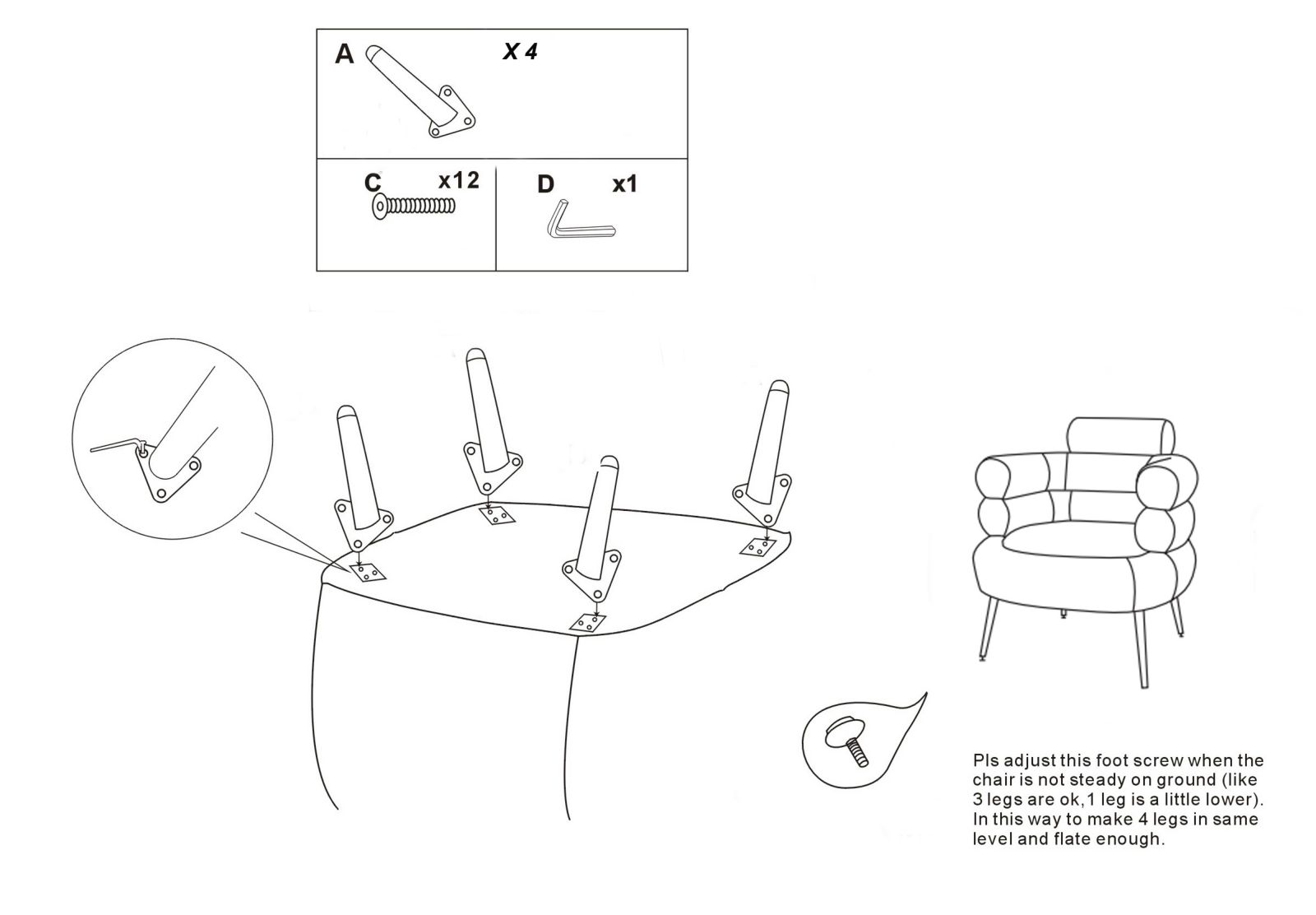 A X 4

C x12

D x1

Pls adjust this foot screw when the chair is not steady on ground (like 3 legs are ok,1 leg is a little lower). In this way to make 4 legs in same level and flate enough.